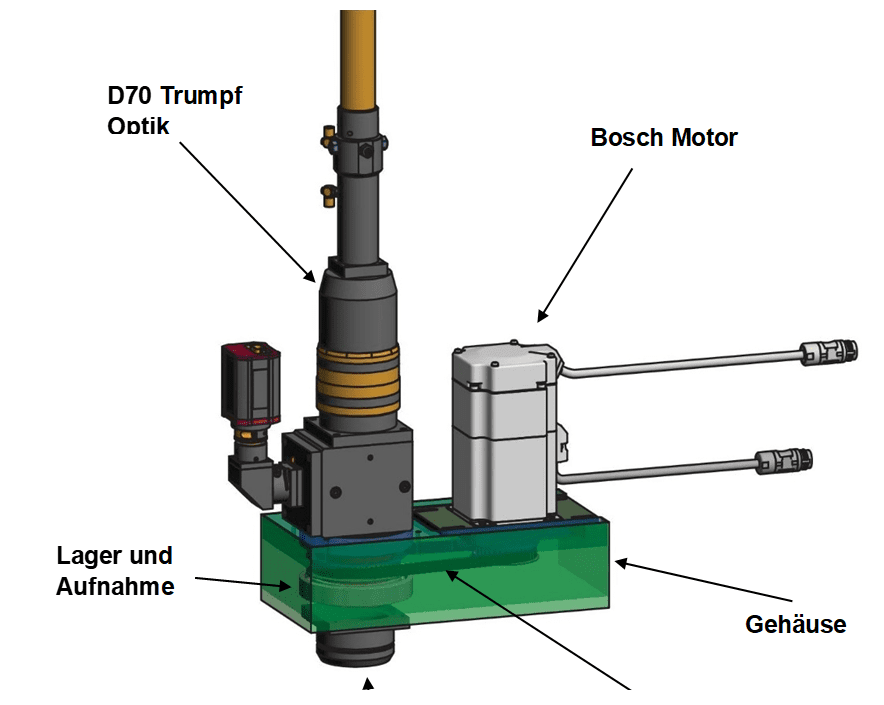 D70 Trumpf Optik

Bosch Motor

Lager und Aufnahme

Gehäuse