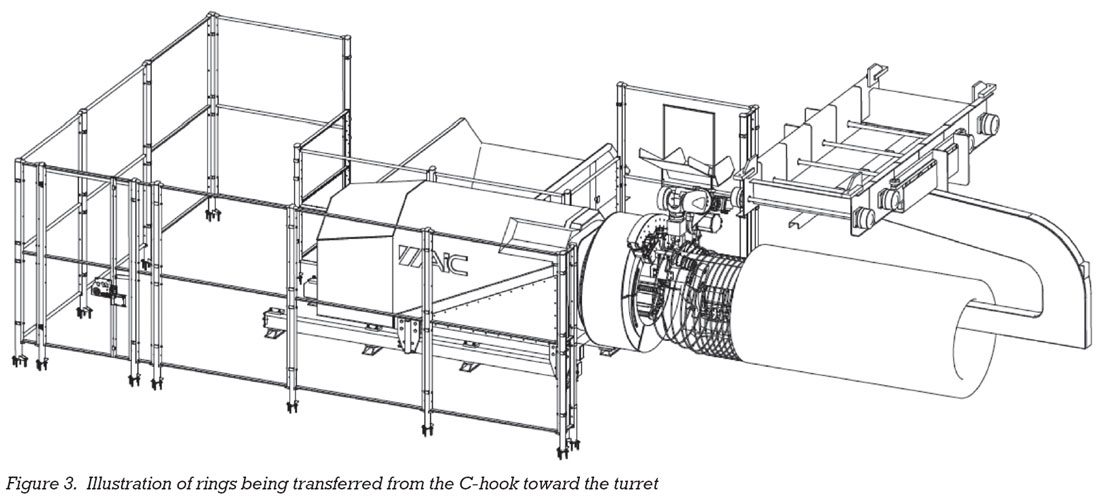 AIC

Figure 3. Illustration of rings being transferred from the C-hook toward the turret