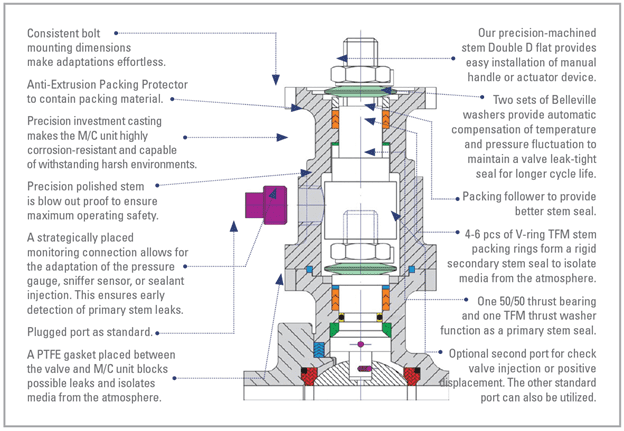 Consistent bolt mounting dimensions make adaptations effortless.

Anti-Extrusion Packing Protector to contain packing material.

Precision investment casting makes the M/C unit highly corrosion-resistant and capable of withstanding harsh environments.

Precision polished stem is blow out proof to ensure maximum operating safety.

A strategically placed monitoring connection allows for the adaptation of the pressure gauge, sniffer sensor, or sealant injection. This ensures early detection of primary stem leaks.

Plugged port as standard.

A PTFE gasket placed between the valve and M/C unit blocks possible leaks and isolates media from the atmosphere.

Our precision-machined stem Double D flat provides easy installation of manual handle or actuator device.

Two sets of Belleville washers provide automatic compensation of temperature and pressure fluctuation to maintain a valve leak-tight seal for longer cycle life.

Packing follower to provide better stem seal.

4-6 pcs of V-ring TFM stem packing rings form a rigid secondary stem seal to isolate media from the atmosphere.

One 50/50 thrust bearing and one TFM thrust washer function as a primary stem seal.

Optional second port for check valve injection or positive displacement. The other standard port can also be utilized.