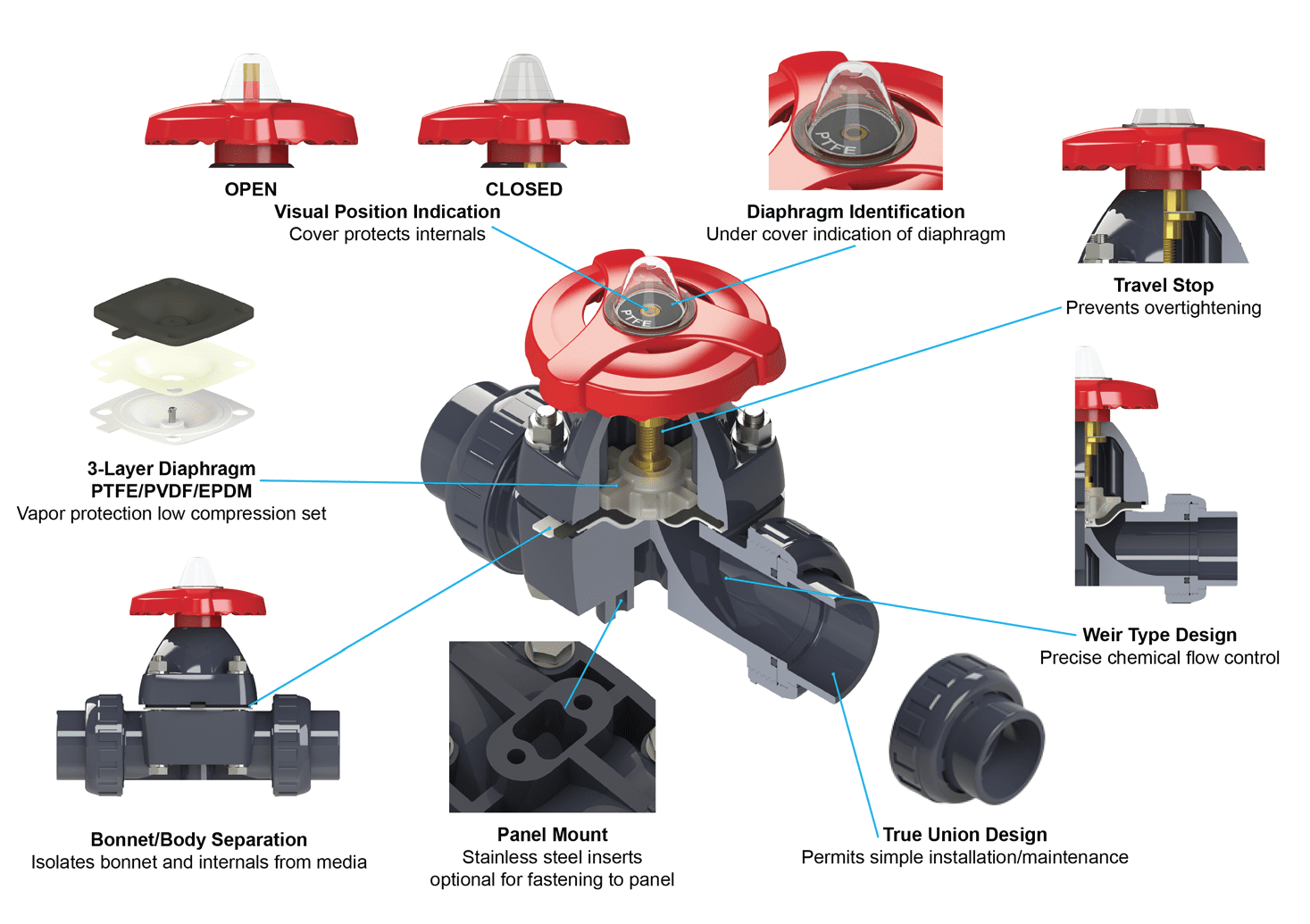 OPEN

CLOSED

Visual Position Indication
Cover protects internals

PTFE

Diaphragm Identification
Under cover indication of diaphragm

Travel Stop
Prevents overtightening

PTFE

3-Layer Diaphragm
PTFE/PVDF/EPDM
Vapor protection low compression set

Weir Type Design
Precise chemical flow control

Bonnet/Body Separation
Isolates bonnet and internals from media

Panel Mount
Stainless steel inserts
optional for fastening to panel

True Union Design
Permits simple installation/maintenance