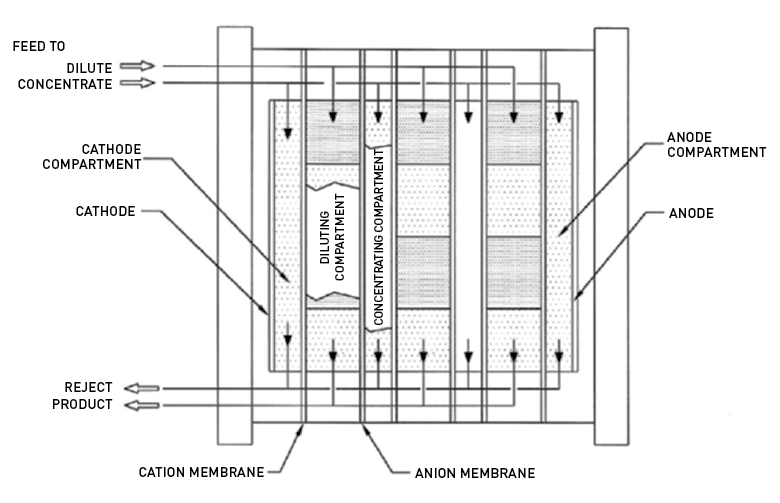 FEED TO
DILUTE
CONCENTRATE

CATHODE COMPARTMENT

CATHODE

DILUTING COMPARTMENT

CONCENTRATING COMPARTMENT

ANODE COMPARTMENT

ANODE

REJECT
PRODUCT

CATION MEMBRANE

ANION MEMBRANE