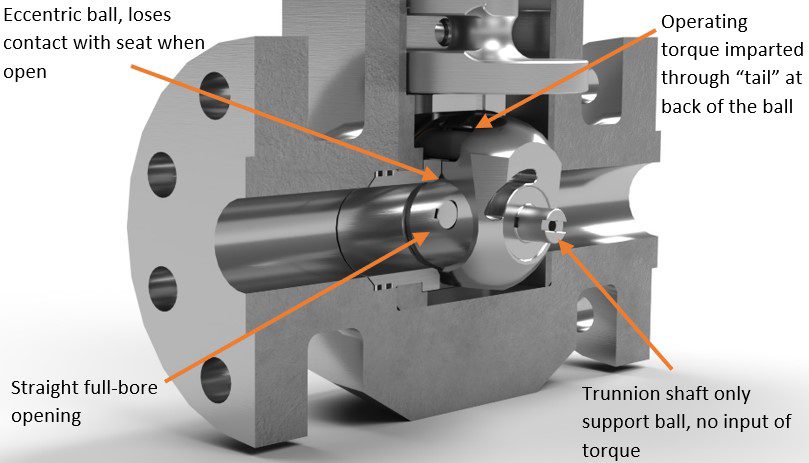 Eccentric ball, loses contact with seat when open

Operating torque imparted through “tail” at back of the ball

Straight full-bore opening

Trunnion shaft only support ball, no input of torque