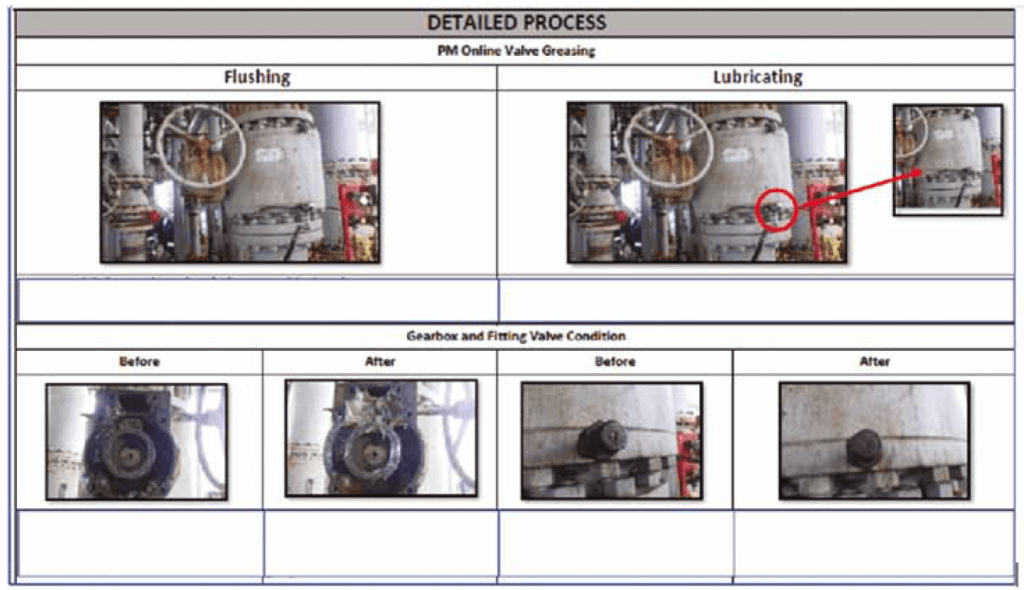 DETAILED PROCESS

PM Online Valve Greasing

| Flushing | Lubricating |
|---|---|
| | |

Gearbox and Fitting Valve Condition

| Before | After | Before | After |
|---|---|---|---|
| | | | |