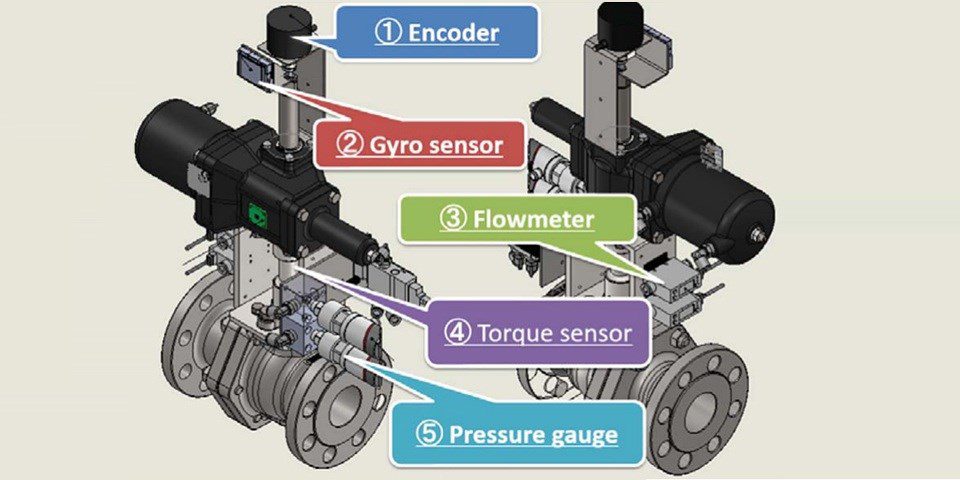 ① Encoder

② Gyro sensor

③ Flowmeter

④ Torque sensor

⑤ Pressure gauge