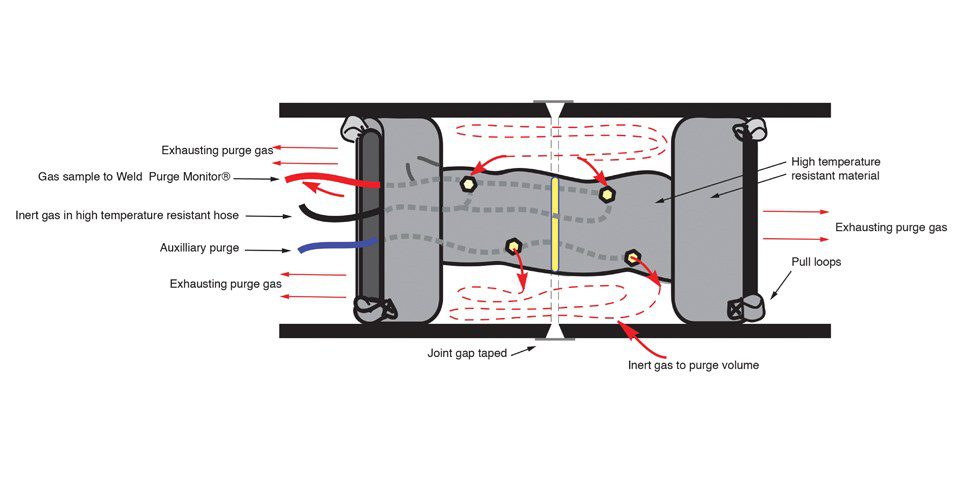 Exhausting purge gas
Gas sample to Weld Purge Monitor®
Inert gas in high temperature resistant hose
Auxilliary purge
Exhausting purge gas
High temperature resistant material
Exhausting purge gas
Pull loops
Joint gap taped
Inert gas to purge volume