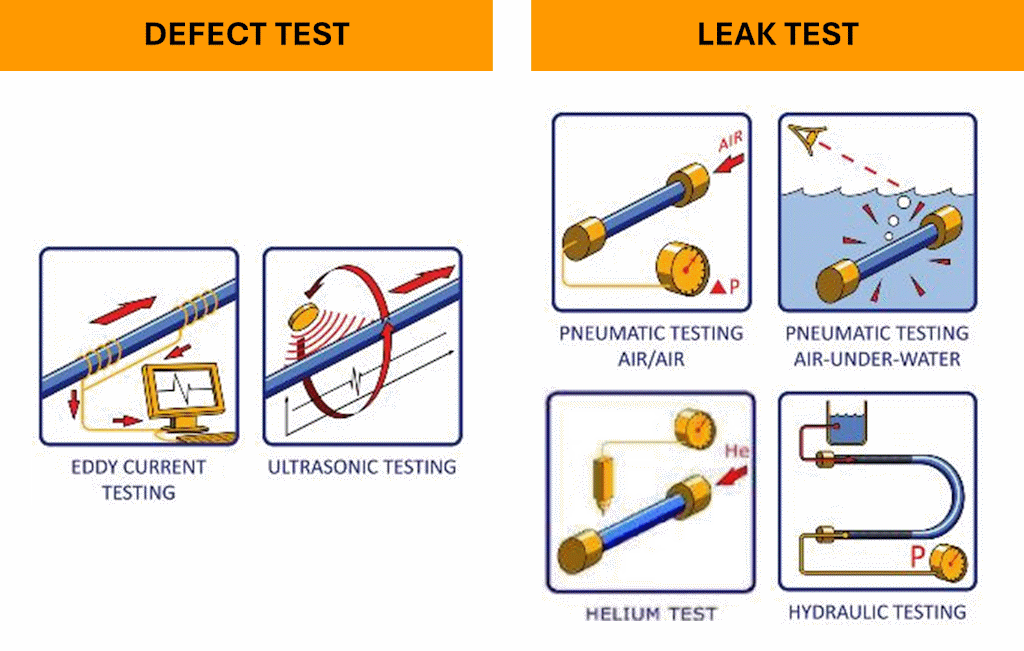 DEFECT TEST

EDDY CURRENT TESTING

ULTRASONIC TESTING

LEAK TEST

AIR

P

PNEUMATIC TESTING AIR/AIR

PNEUMATIC TESTING AIR-UNDER-WATER

He

HELIUM TEST

P

HYDRAULIC TESTING