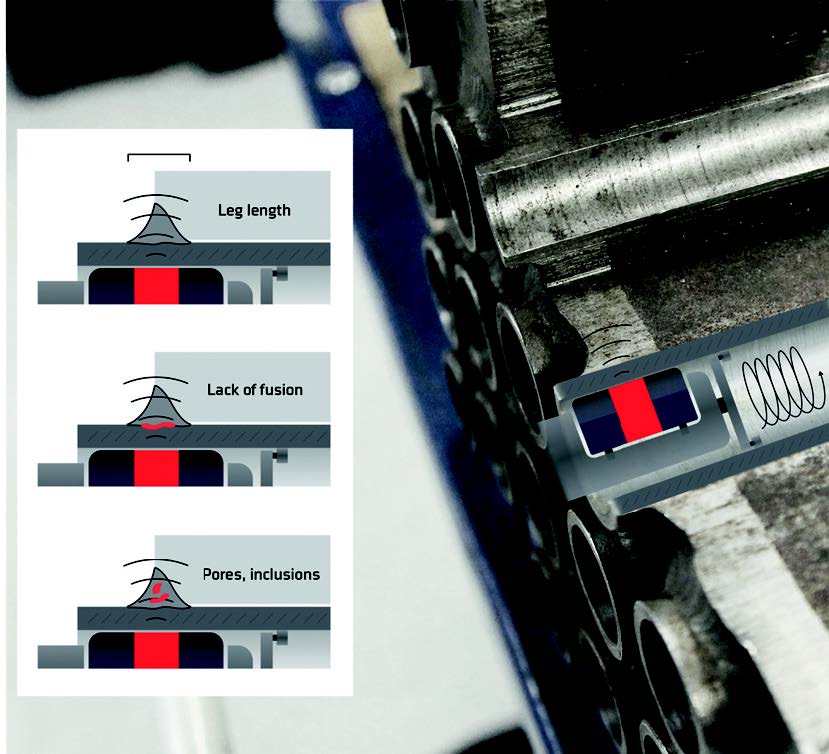 Leg length

Lack of fusion

Pores, inclusions